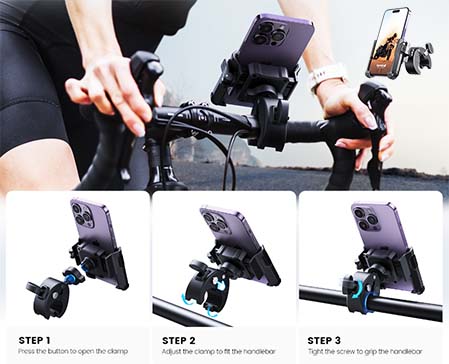 STEP 1
Press the button to open the clamp

STEP 2
Adjust the clamp to fit the handlebar

STEP 3
Tight the screw to grip the handlebar